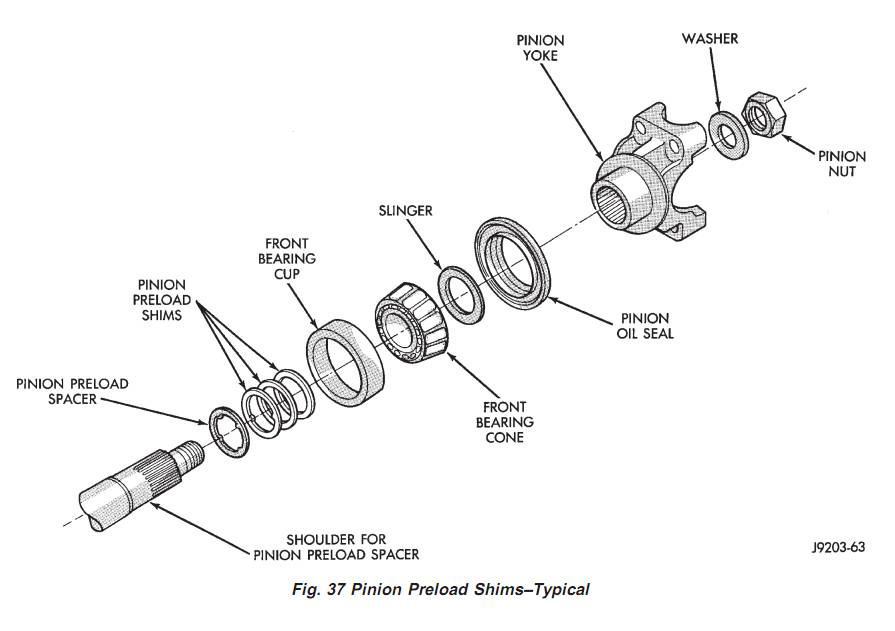 PINION YOKE

WASHER

PINION NUT

SLINGER

FRONT BEARING CUP

PINION PRELOAD SHIMS

PINION OIL SEAL

PINION PRELOAD SPACER

FRONT BEARING CONE

SHOULDER FOR PINION PRELOAD SPACER

J9203-63

Fig. 37 Pinion Preload Shims–Typical